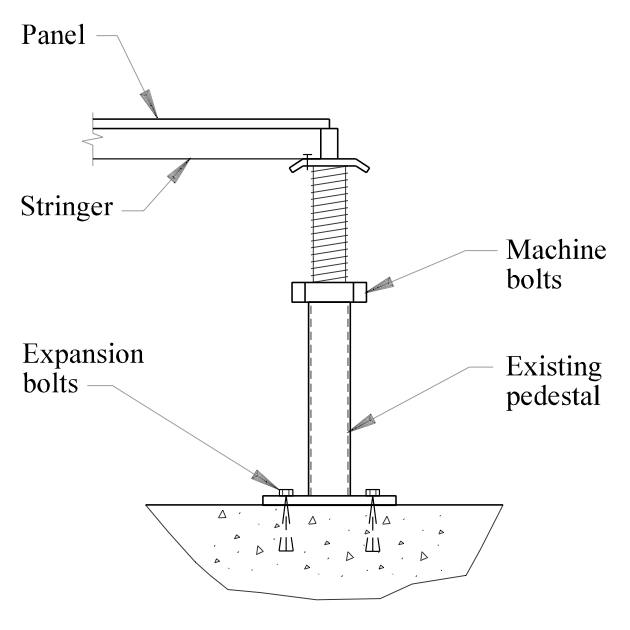 Panel

Stringer

Machine bolts

Expansion bolts

Existing pedestal